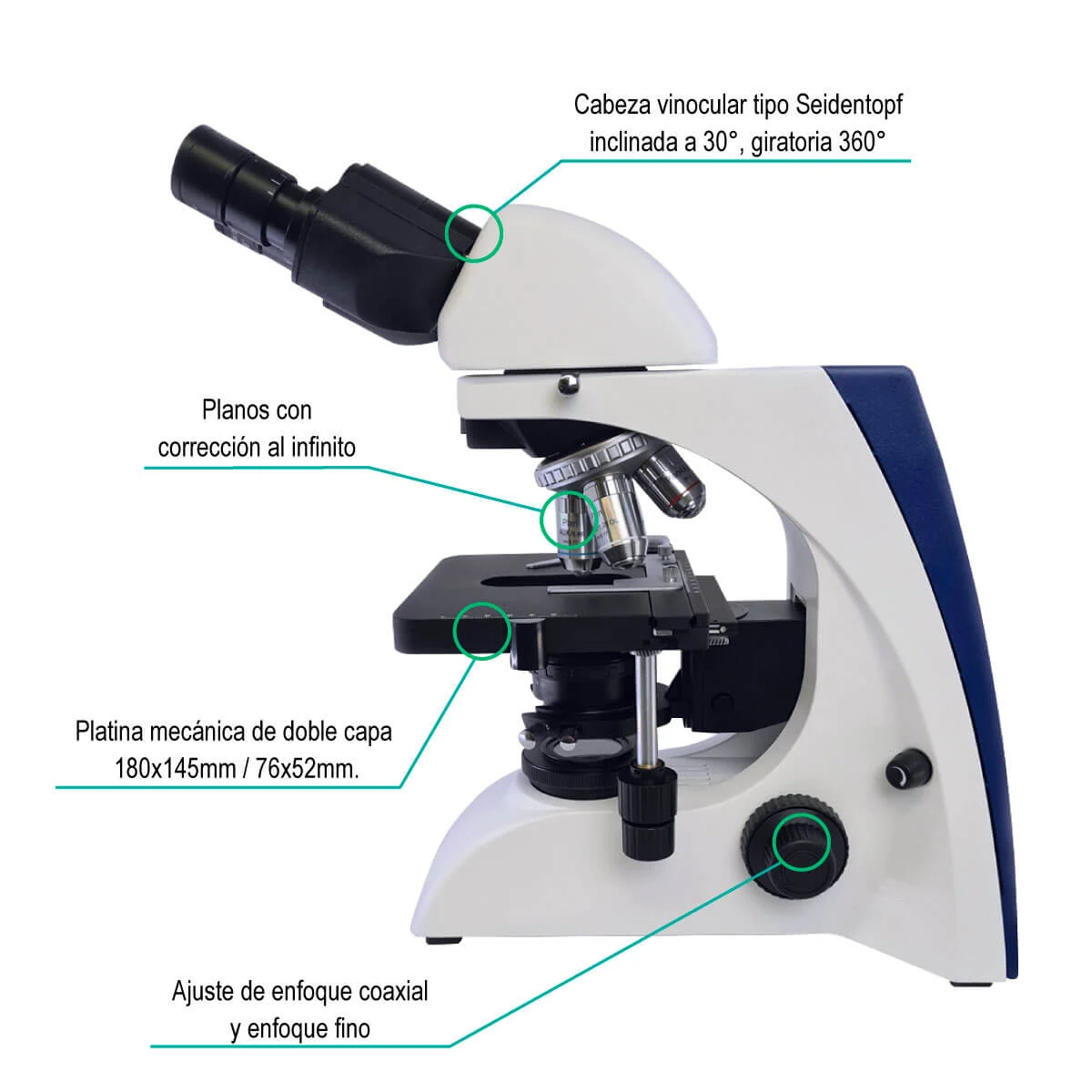 Cabeza vinocular tipo Seidentopf
inclinada a 30°, giratoria 360°

Planos con
corrección al infinito

Platina mecánica de doble capa
180x145mm / 76x52mm.

Ajuste de enfoque coaxial
y enfoque fino