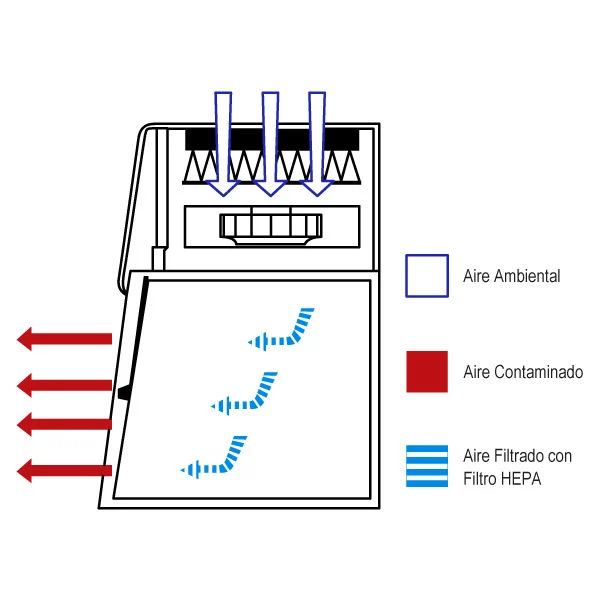 Aire Ambiental

Aire Contaminado

Aire Filtrado con Filtro HEPA